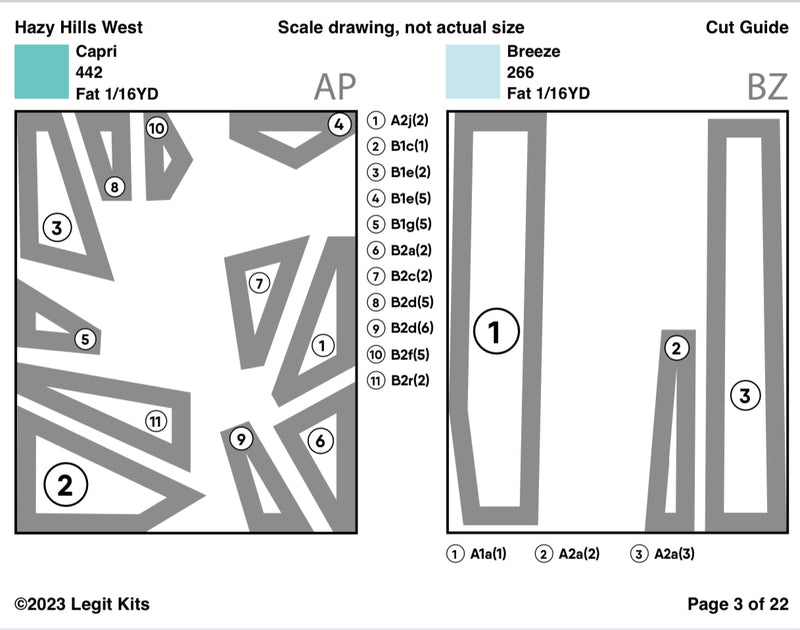 Hazy Hills West
Scale drawing, not actual size
Cut Guide

Capri
442
Fat 1/16YD
AP

10
4
8
3
7
5
1
11
9
6
2

1 A2j(2)
2 B1c(1)
3 B1e(2)
4 B1e(5)
5 B1g(5)
6 B2a(2)
7 B2c(2)
8 B2d(5)
9 B2d(6)
10 B2f(5)
11 B2r(2)

Breeze
266
Fat 1/16YD
BZ

1
2
3

1 A1a(1)
2 A2a(2)
3 A2a(3)

©2023 Legit Kits
Page 3 of 22